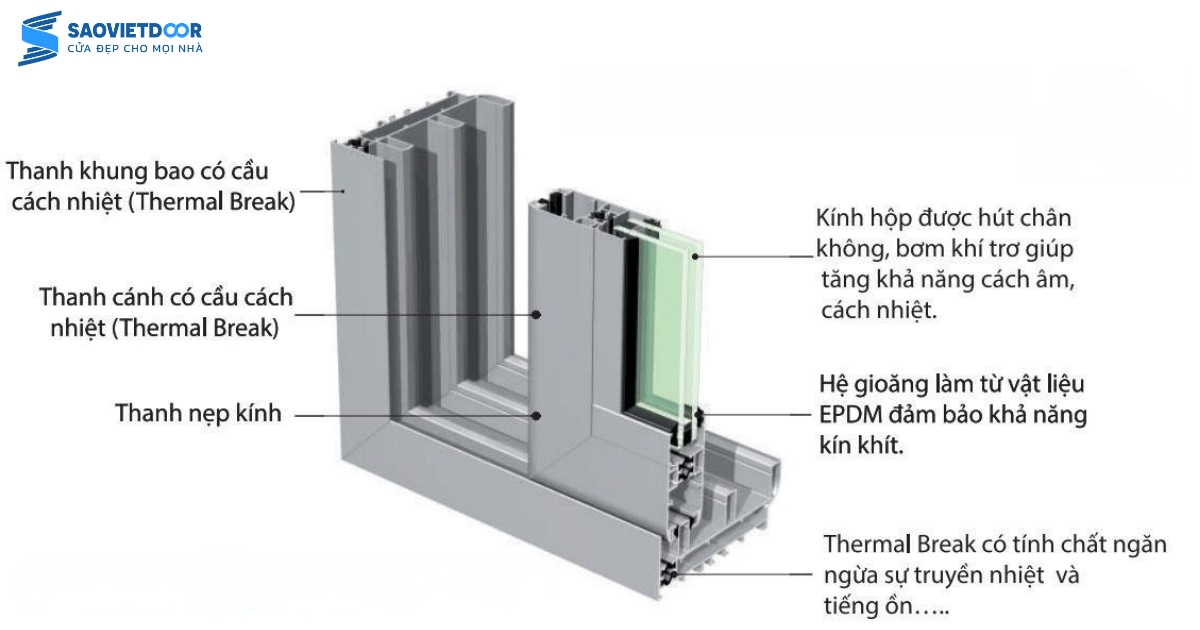 SAOVIETDOOR
CỬA ĐẸP CHO MỌI NHÀ

Thanh khung bao có cầu cách nhiệt (Thermal Break)

Thanh cánh có cầu cách nhiệt (Thermal Break)

Thanh nẹp kính

Kính hộp được hút chân không, bơm khí trơ giúp tăng khả năng cách âm, cách nhiệt.

Hệ gioăng làm từ vật liệu EPDM đảm bảo khả năng kín khít.

Thermal Break có tính chất ngăn ngừa sự truyền nhiệt và tiếng ồn…..