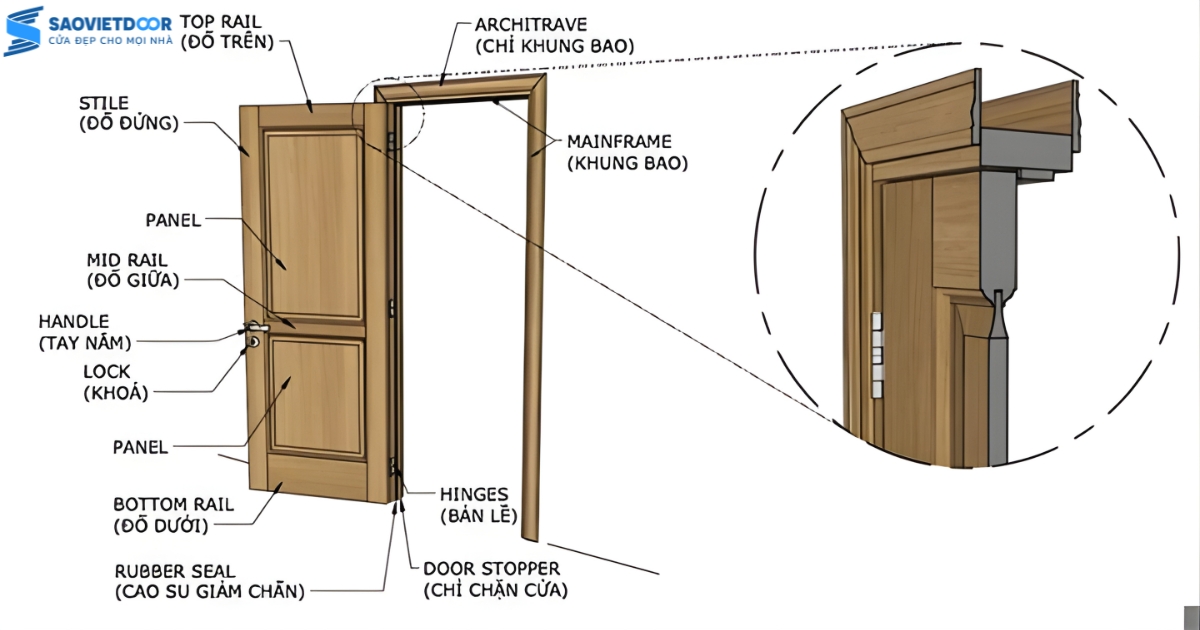 SAOVIETDOOR
CỬA ĐẸP CHO MỌI NHÀ

TOP RAIL
(ĐỐ TRÊN)

ARCHITRAVE
(CHỈ KHUNG BAO)

STILE
(ĐỐ ĐỨNG)

MAINFRAME
(KHUNG BAO)

PANEL

MID RAIL
(ĐỐ GIỮA)

HANDLE
(TAY NẮM)

LOCK
(KHOÁ)

PANEL

BOTTOM RAIL
(ĐỐ DƯỚI)

HINGES
(BẢN LỀ)

RUBBER SEAL
(CAO SU GIẢM CHẤN)

DOOR STOPPER
(CHỈ CHẶN CỬA)